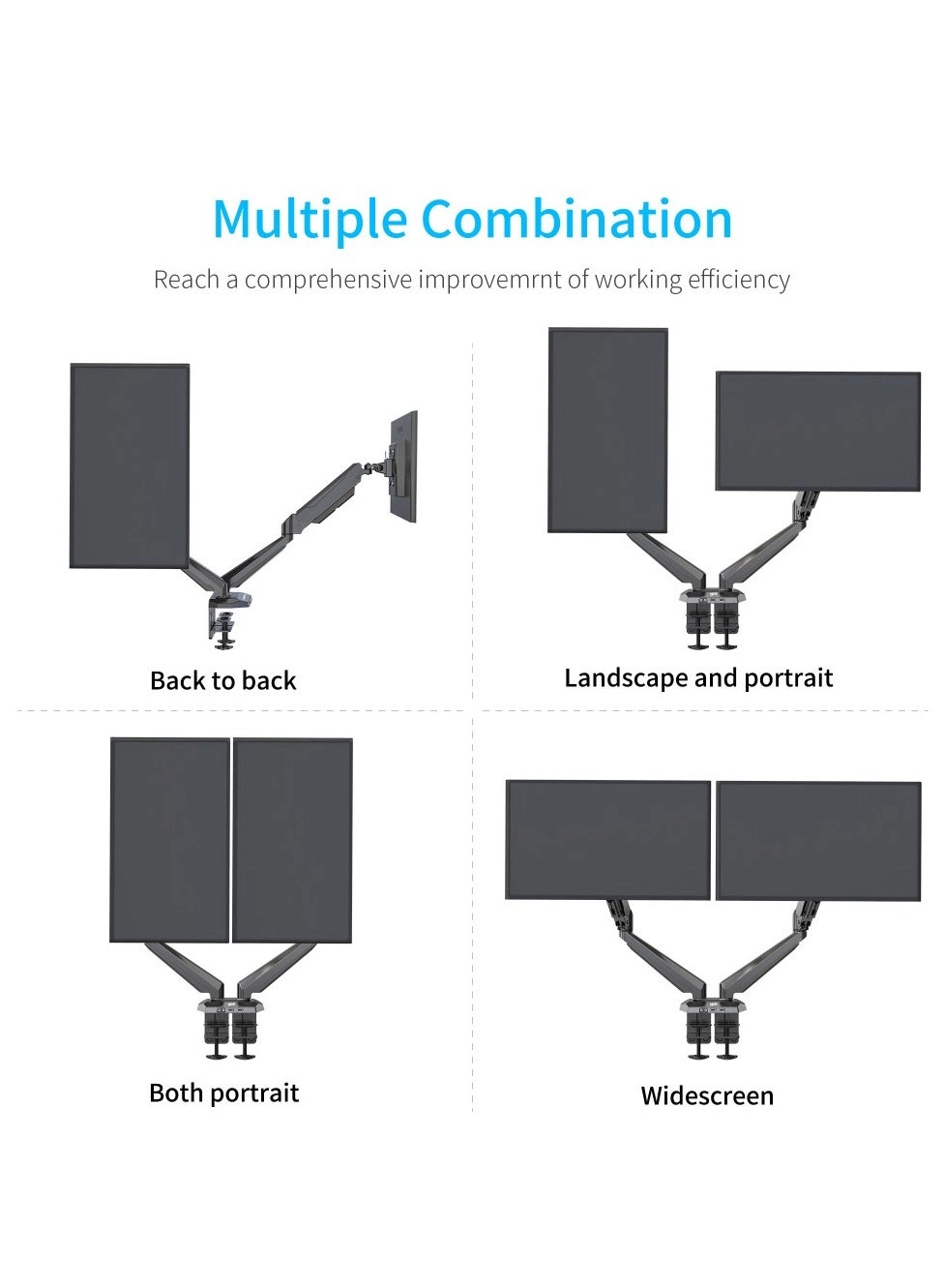 Multiple Combination

Reach a comprehensive improvemrnt of working efficiency

Back to back

Landscape and portrait

Both portrait

Widescreen