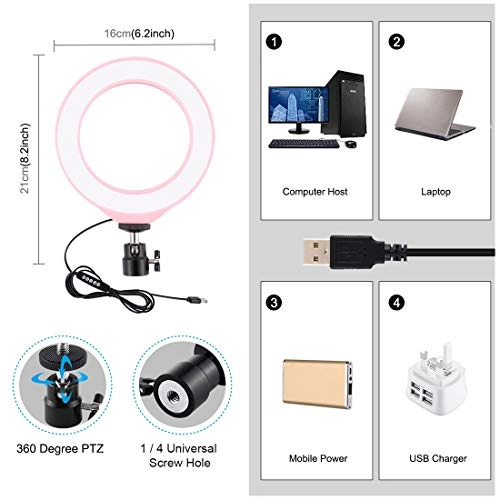 16cm(6.2inch)

21cm(8.2inch)

360 Degree PTZ

1 / 4 Universal Screw Hole

1

Computer Host

2

Laptop

3

Mobile Power

4

USB Charger