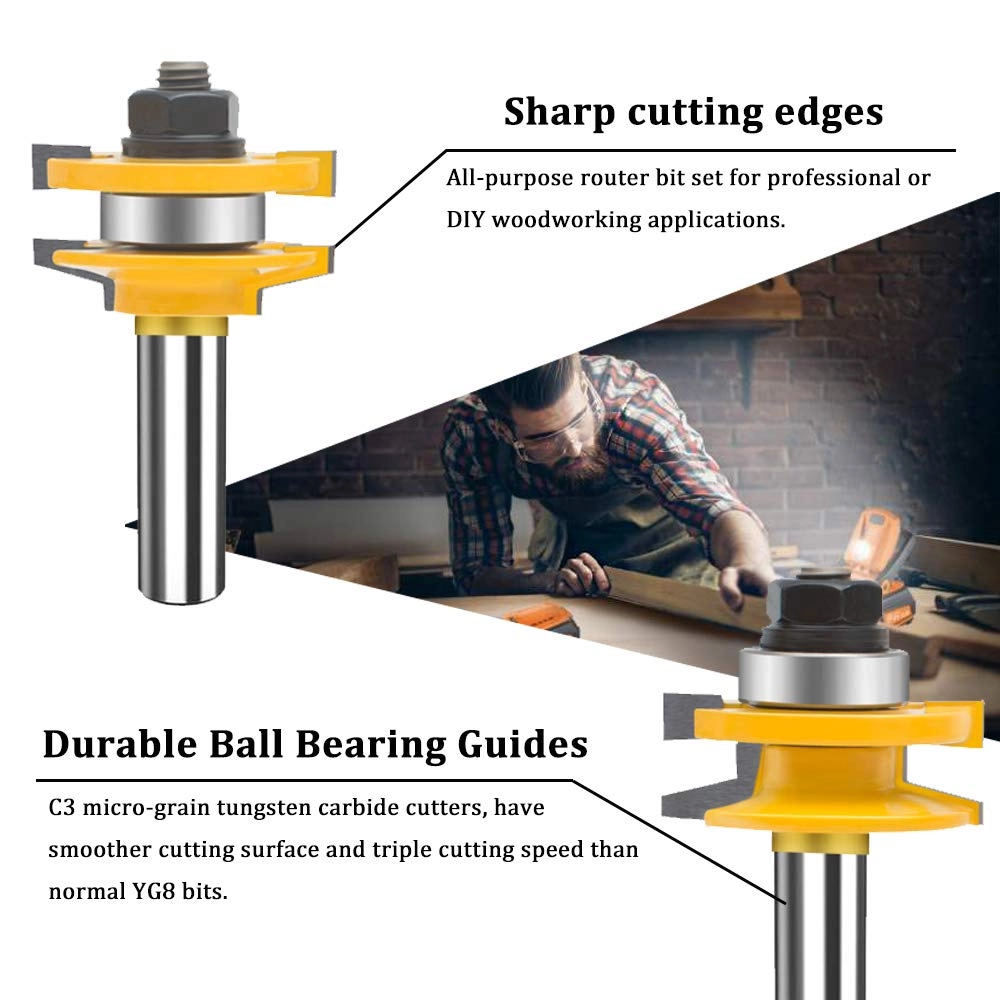 Sharp cutting edges

All-purpose router bit set for professional or DIY woodworking applications.

Durable Ball Bearing Guides

C3 micro-grain tungsten carbide cutters, have smoother cutting surface and triple cutting speed than normal YG8 bits.