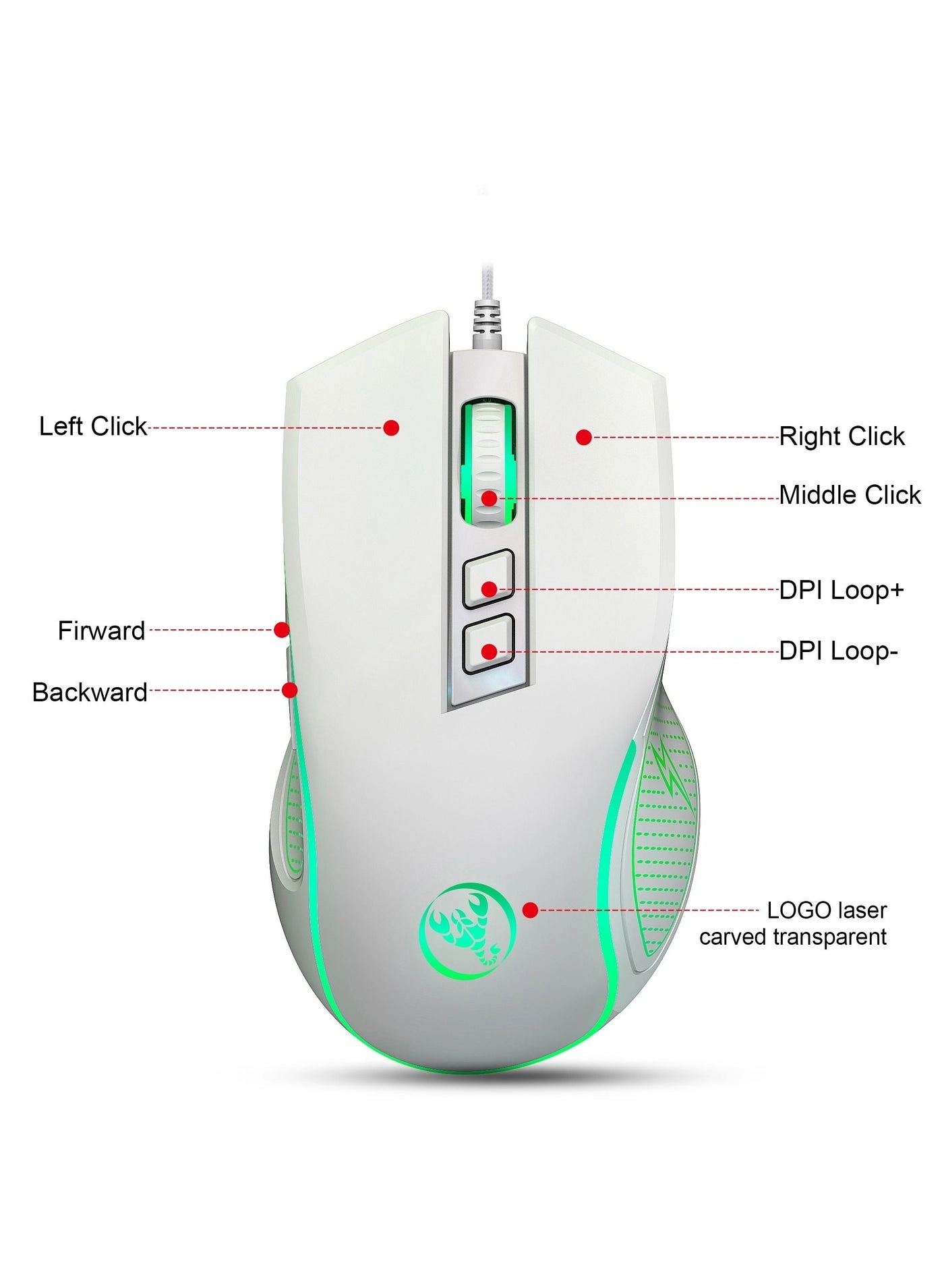 Left Click

Right Click

Middle Click

DPI Loop+

Firward

DPI Loop-

Backward

LOGO laser carved transparent