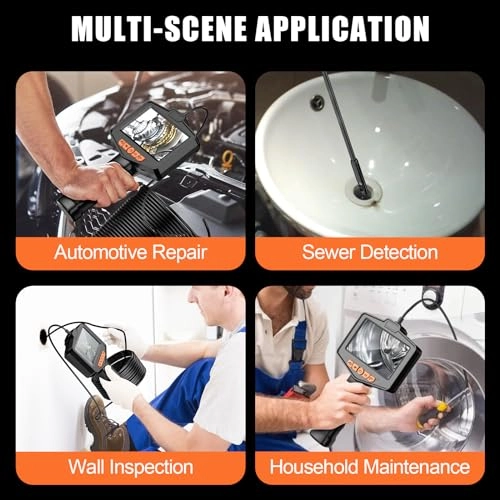 MULTI-SCENE APPLICATION

Automotive Repair

Sewer Detection

Wall Inspection

Household Maintenance