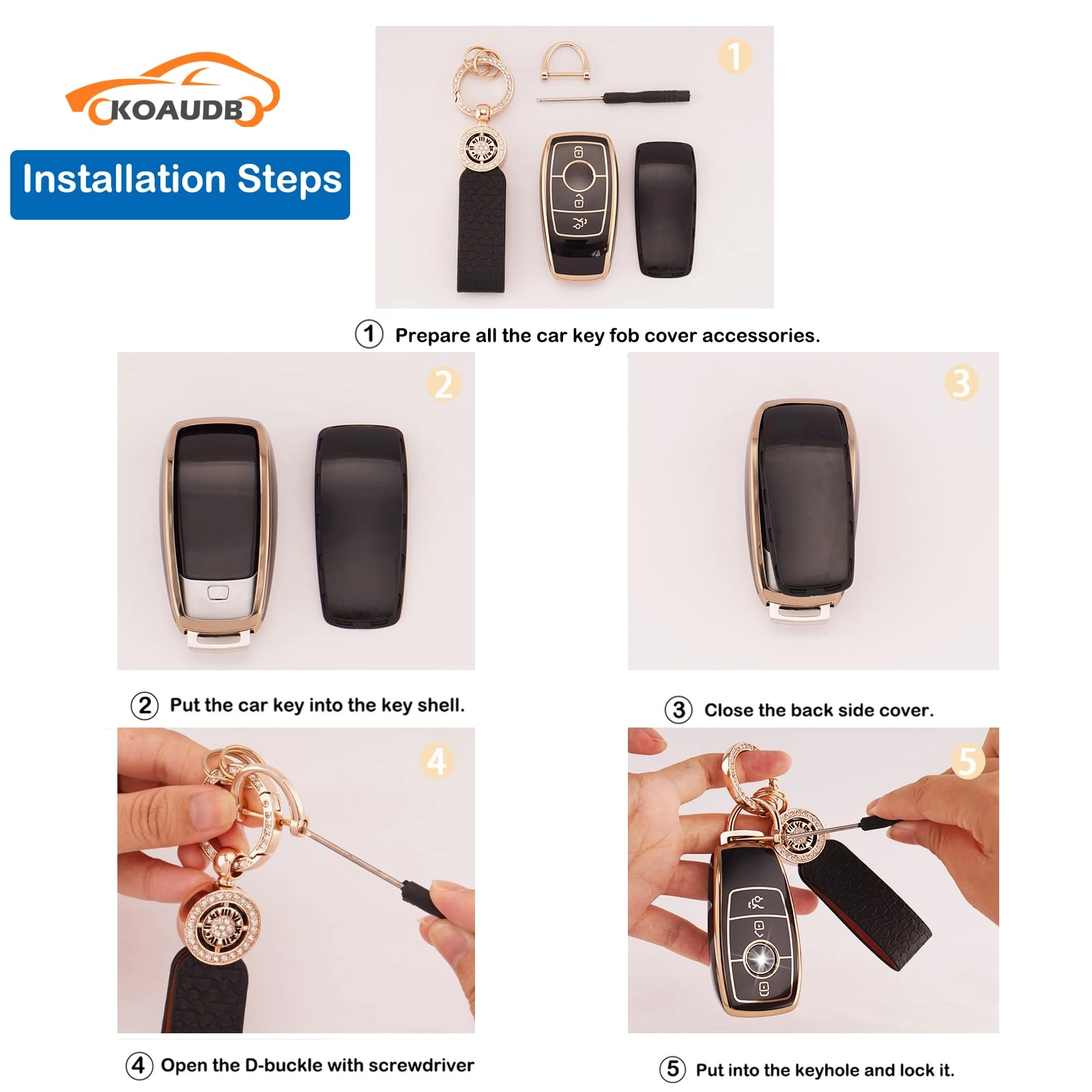 KOAUDB

Installation Steps

1

① Prepare all the car key fob cover accessories.

2

② Put the car key into the key shell.

3

③ Close the back side cover.

4

④ Open the D-buckle with screwdriver

5

⑤ Put into the keyhole and lock it.