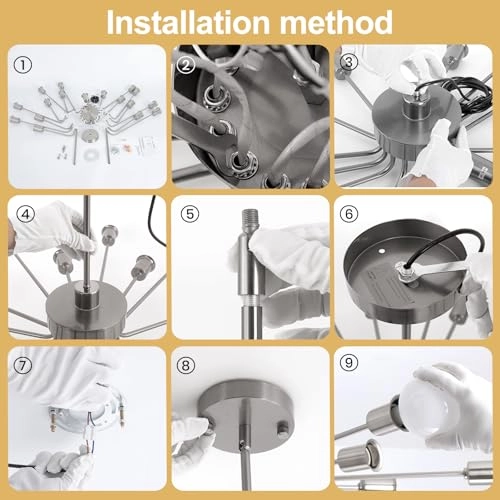 Installation method

①

②

③

④

⑤

⑥

⑦

⑧

⑨