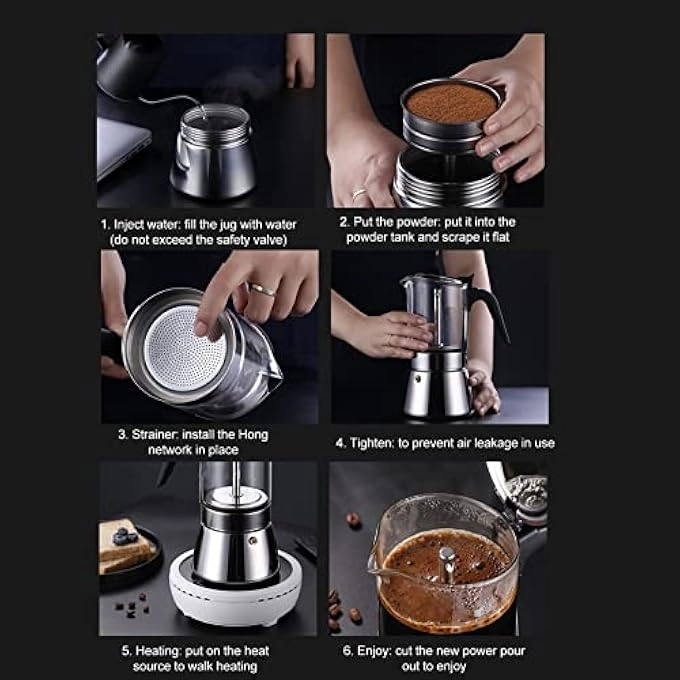 1. Inject water: fill the jug with water (do not exceed the safety valve)

2. Put the powder: put it into the powder tank and scrape it flat

3. Strainer: install the Hong network in place

4. Tighten: to prevent air leakage in use

5. Heating: put on the heat source to walk heating

6. Enjoy: cut the new power pour out to enjoy