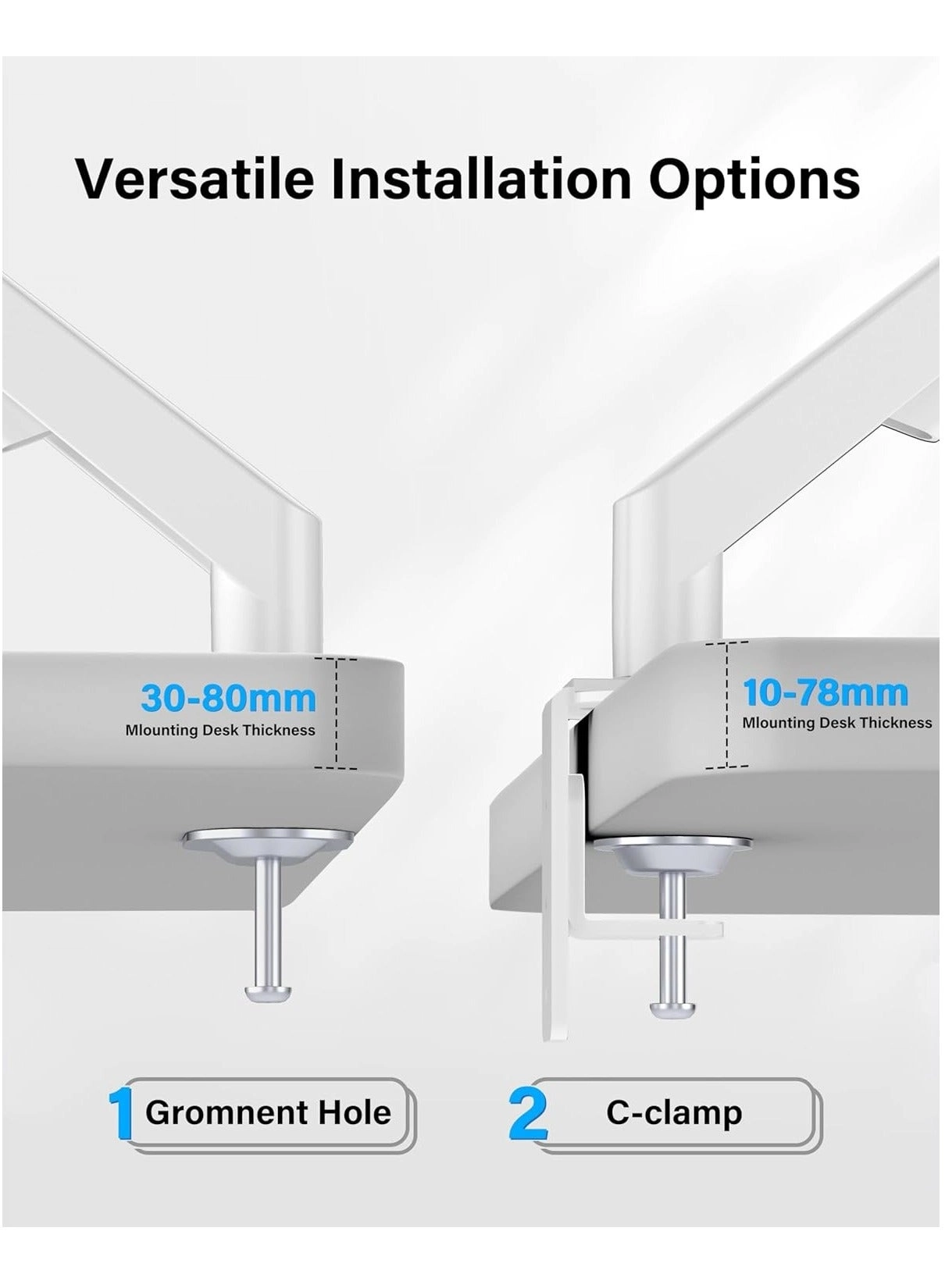 Versatile Installation Options

30-80mm
Mlounting Desk Thickness

10-78mm
Mlounting Desk Thickness

1 Gromnent Hole

2 C-clamp