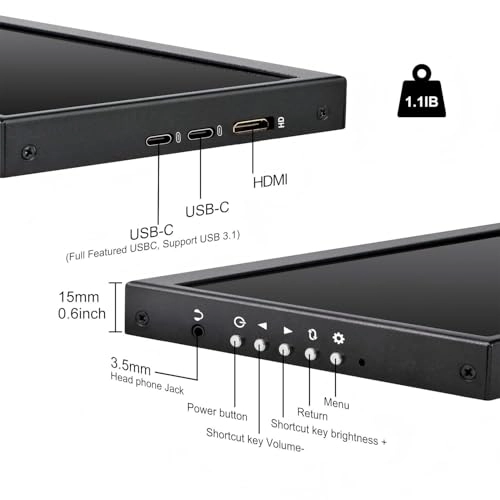 1.1IB

HD

HDMI

USB-C

USB-C
(Full Featured USBC, Support USB 3.1)

15mm
0.6inch

3.5mm
Head phone Jack

Power button

Shortcut key Volume-

Shortcut key brightness +

Return

Menu