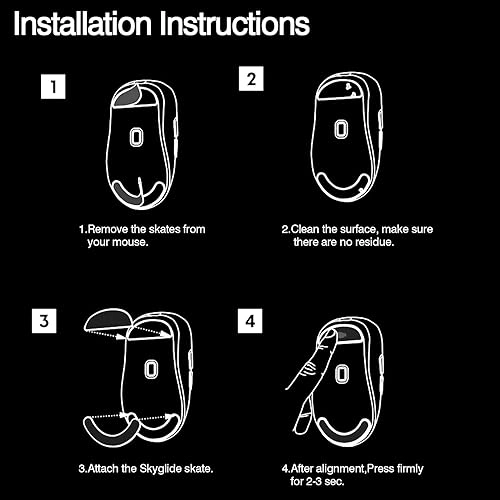 Installation Instructions

1

1.Remove the skates from your mouse.

2

2.Clean the surface, make sure there are no residue.

3

3.Attach the Skyglide skate.

4

4.After alignment,Press firmly for 2-3 sec.