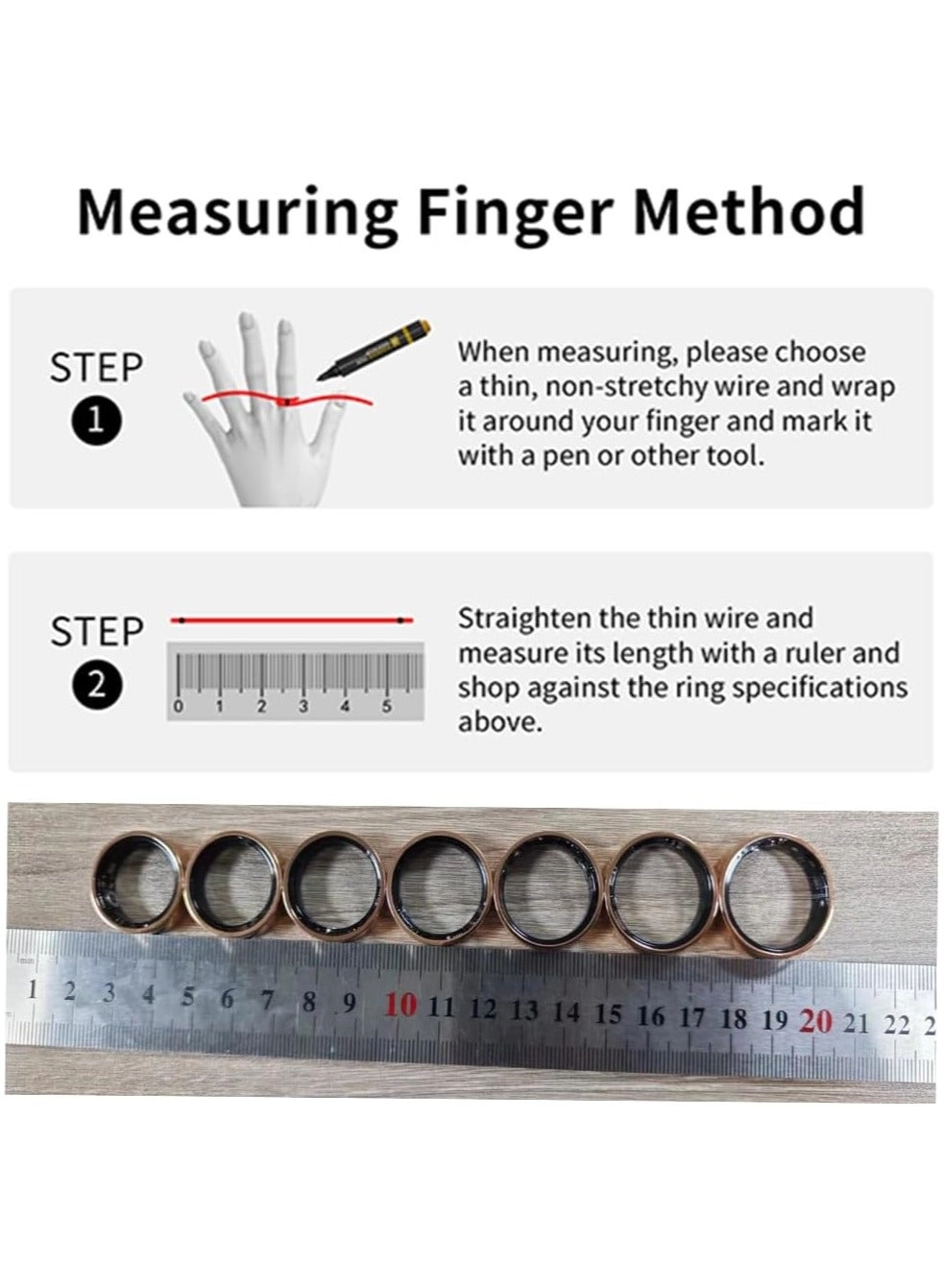 Measuring Finger Method

STEP
1

When measuring, please choose a thin, non-stretchy wire and wrap it around your finger and mark it with a pen or other tool.

STEP
2

0 1 2 3 4 5

Straighten the thin wire and measure its length with a ruler and shop against the ring specifications above.

mm
1 2 3 4 5 6 7 8 9 10 11 12 13 14 15 16 17 18 19 20 21 22 2