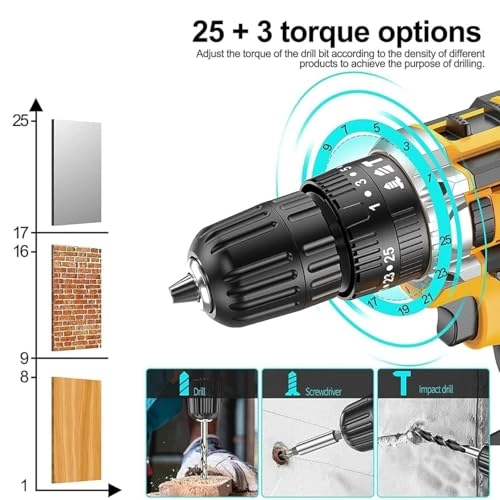 25 + 3 torque options
Adjust the torque of the drill bit according to the density of different products to achieve the purpose of drilling.

25
17
16
9
8
1

9
7
5
3
1
25
23
21
19
17

5
3
1
25
23

Drill
Screwdriver
Impact drill