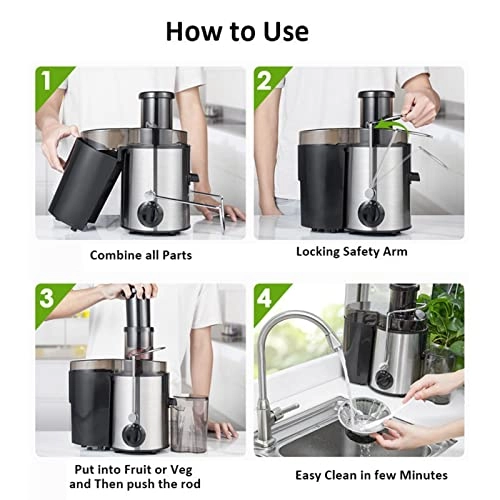 How to Use

1

Combine all Parts

2

Locking Safety Arm

3

Put into Fruit or Veg and Then push the rod

4

Easy Clean in few Minutes