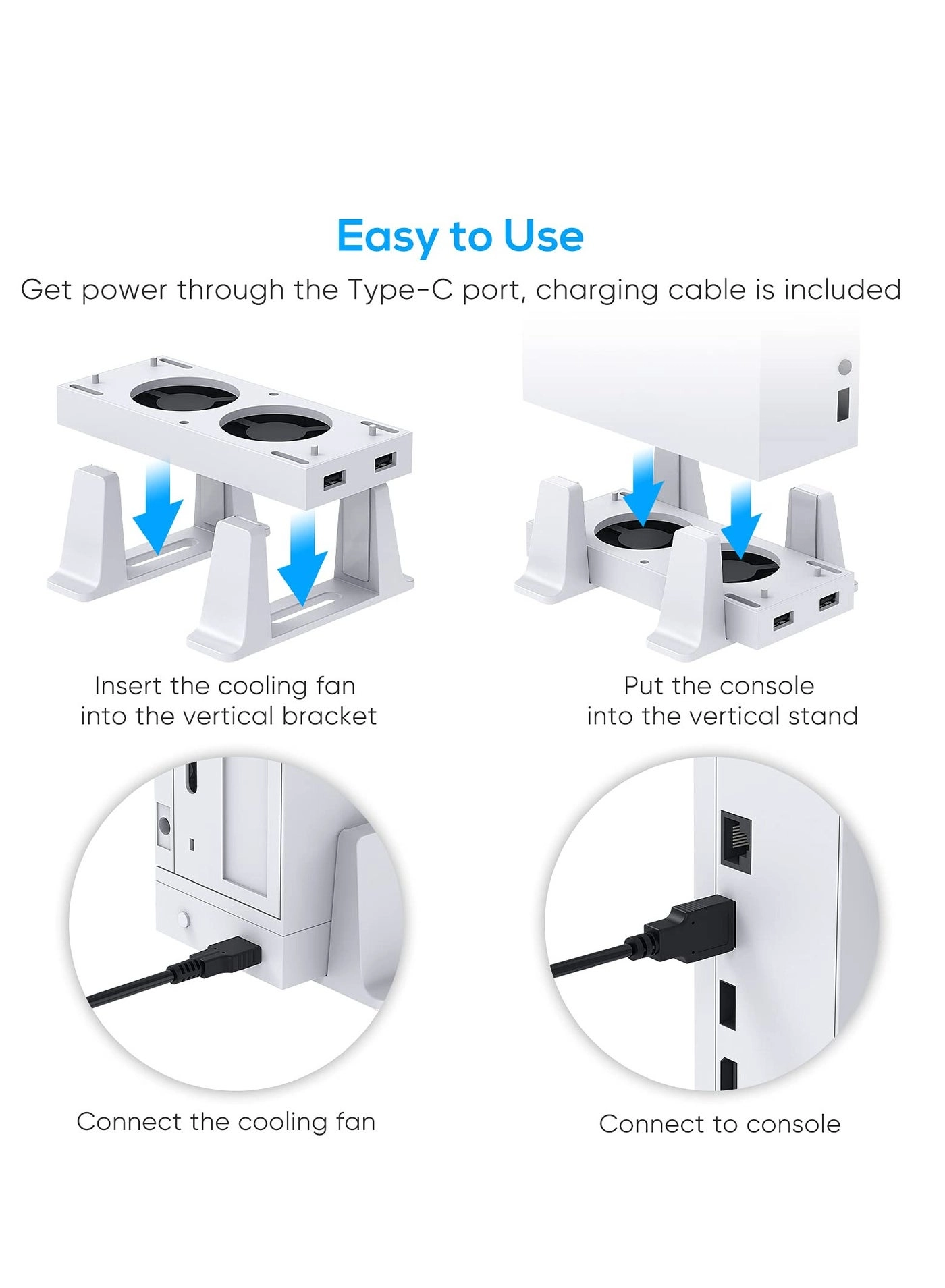 Easy to Use

Get power through the Type-C port, charging cable is included

Insert the cooling fan into the vertical bracket

Put the console into the vertical stand

Connect the cooling fan

Connect to console