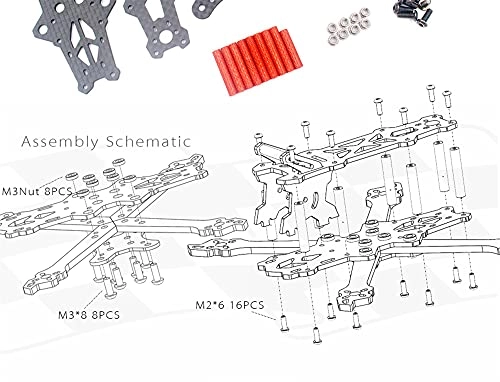 Assembly Schematic

M3Nut 8PCS

M3*8 8PCS

M2*6 16PCS