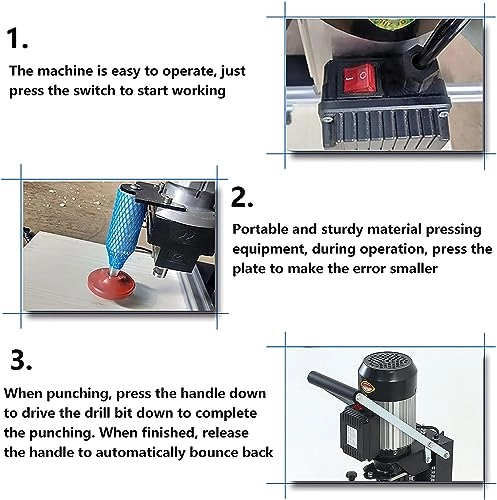 1.

The machine is easy to operate, just press the switch to start working

2.

Portable and sturdy material pressing equipment, during operation, press the plate to make the error smaller

3.

When punching, press the handle down to drive the drill bit down to complete the punching. When finished, release the handle to automatically bounce back