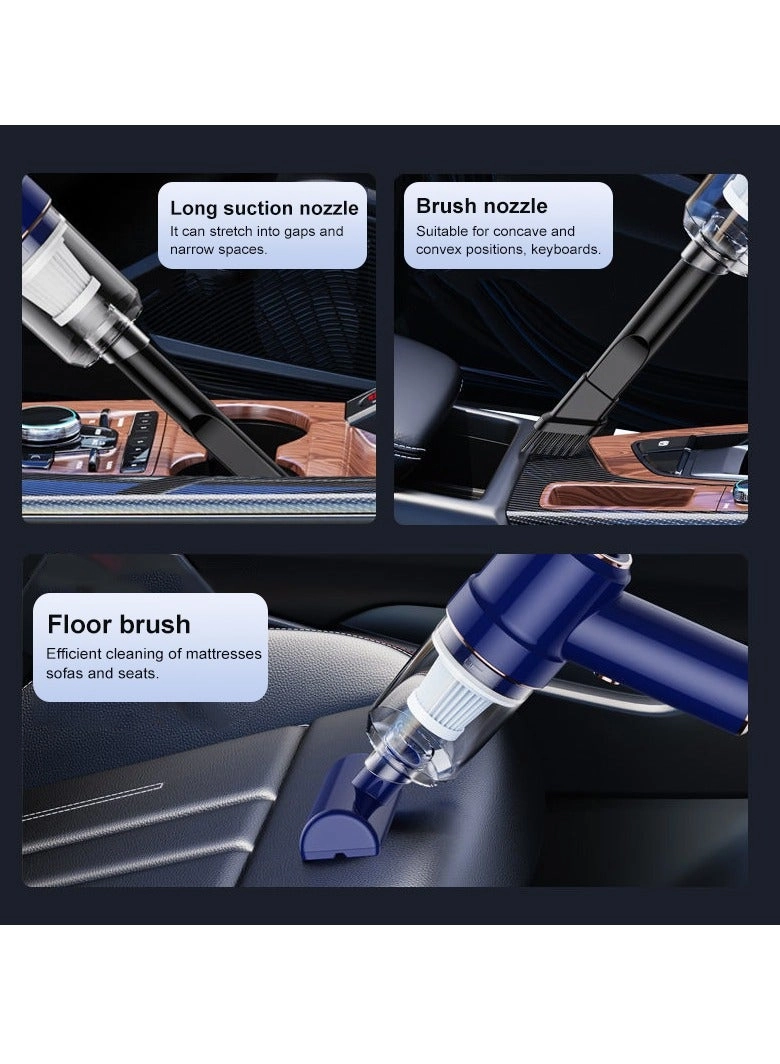 Long suction nozzle
It can stretch into gaps and narrow spaces.

Brush nozzle
Suitable for concave and convex positions, keyboards.

Floor brush
Efficient cleaning of mattresses sofas and seats.