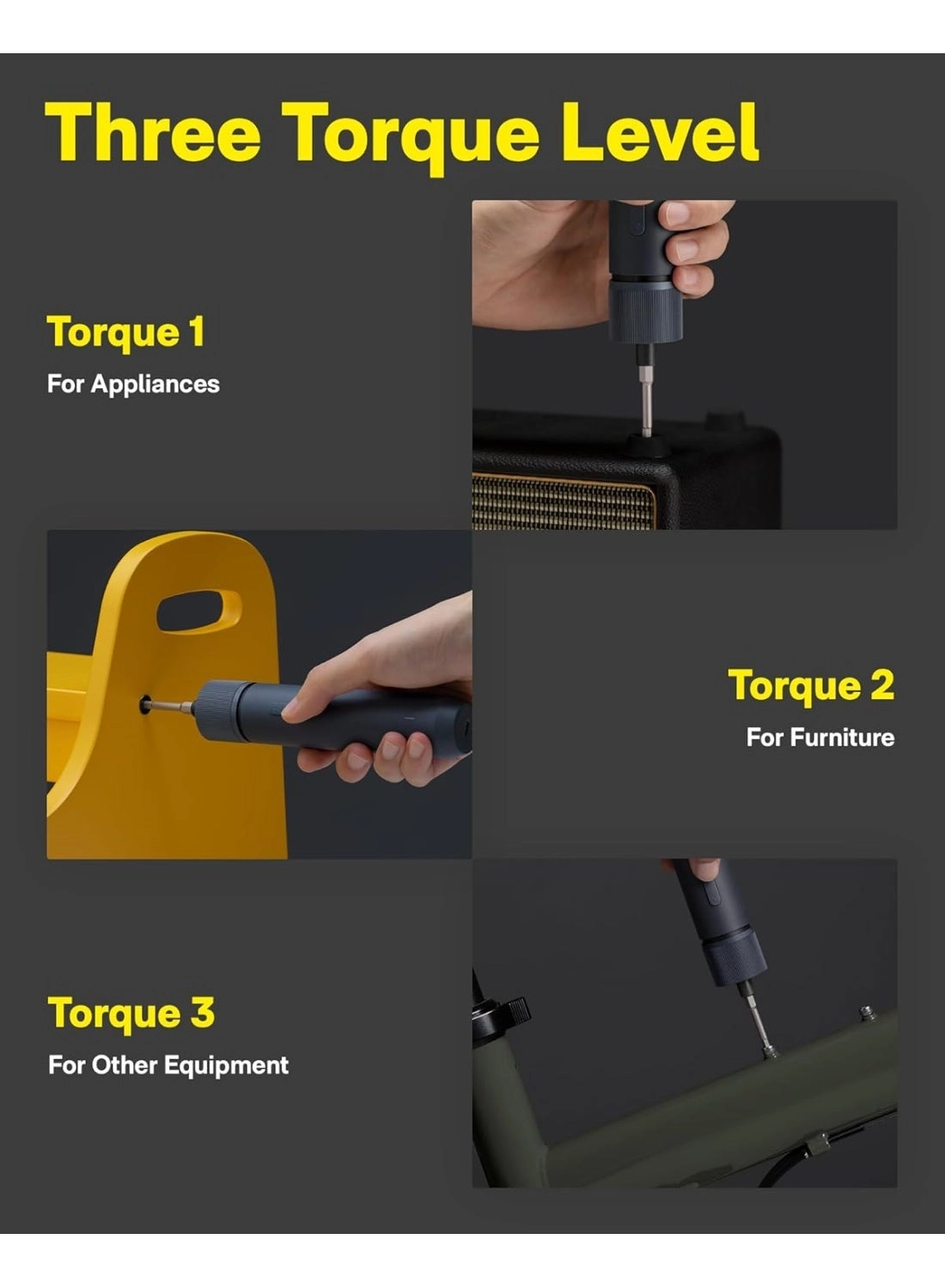 Three Torque Level

Torque 1

For Appliances

Torque 2

For Furniture

Torque 3

For Other Equipment