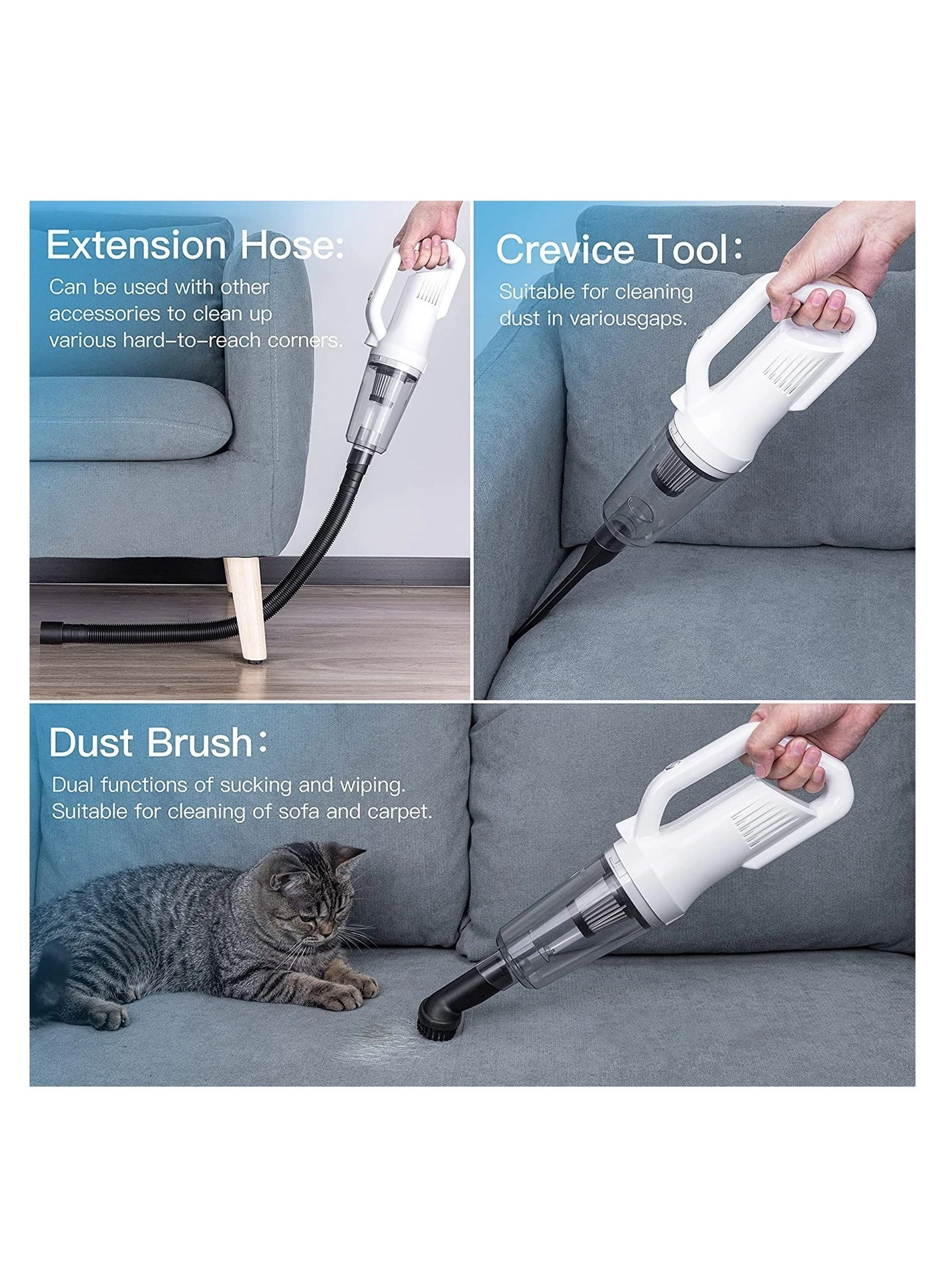 Extension Hose:
Can be used with other accessories to clean up various hard-to-reach corners.

Crevice Tool:
Suitable for cleaning dust in variousgaps.

Dust Brush:
Dual functions of sucking and wiping. Suitable for cleaning of sofa and carpet.