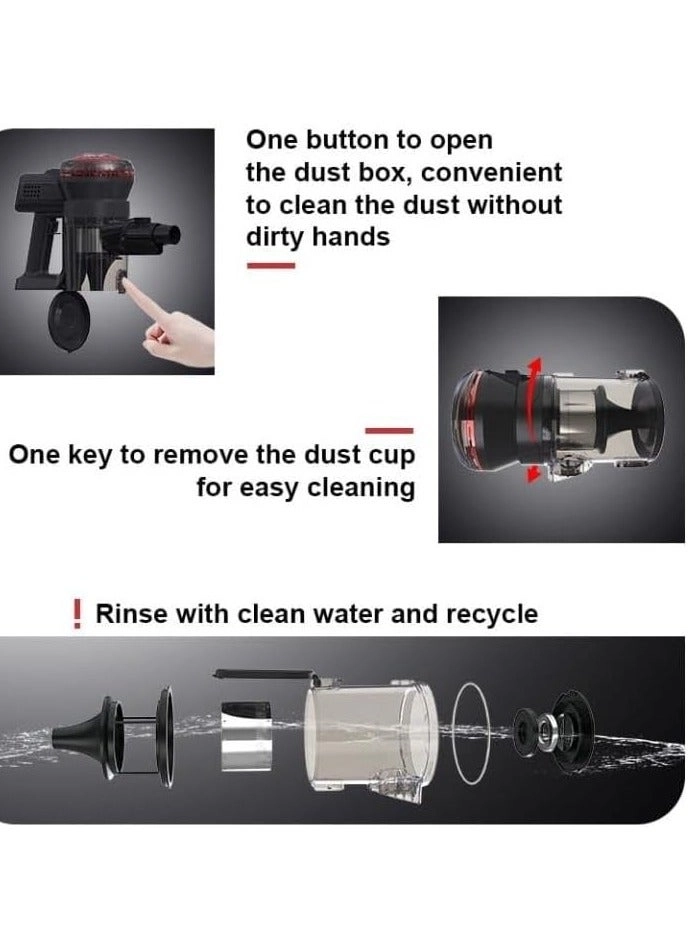 One button to open the dust box, convenient to clean the dust without dirty hands

One key to remove the dust cup for easy cleaning

! Rinse with clean water and recycle