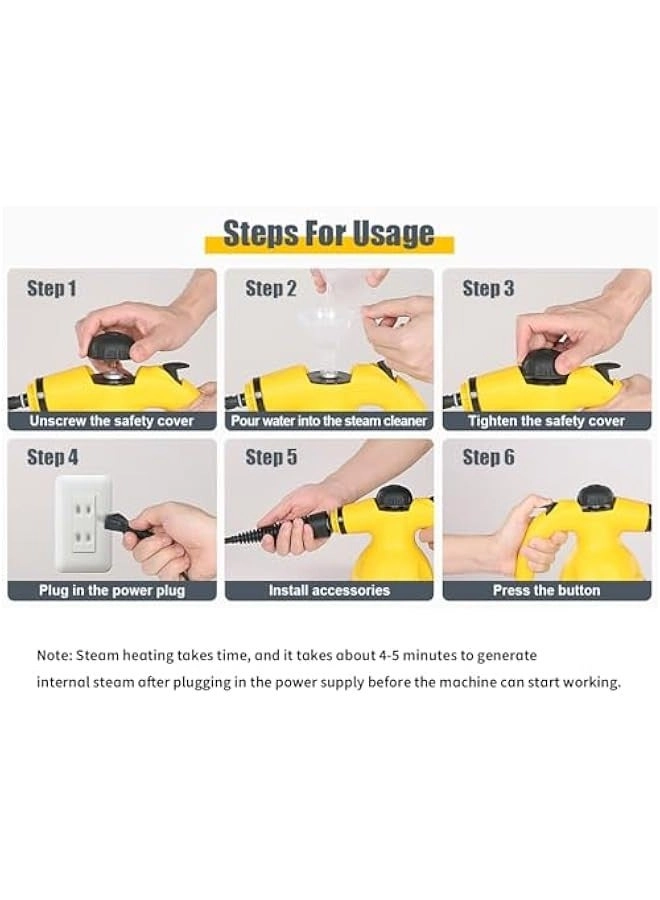 Steps For Usage

Step 1
Unscrew the safety cover

Step 2
Pour water into the steam cleaner

Step 3
Tighten the safety cover

Step 4
Plug in the power plug

Step 5
Install accessories

Step 6
Press the button

Note: Steam heating takes time, and it takes about 4-5 minutes to generate internal steam after plugging in the power supply before the machine can start working.