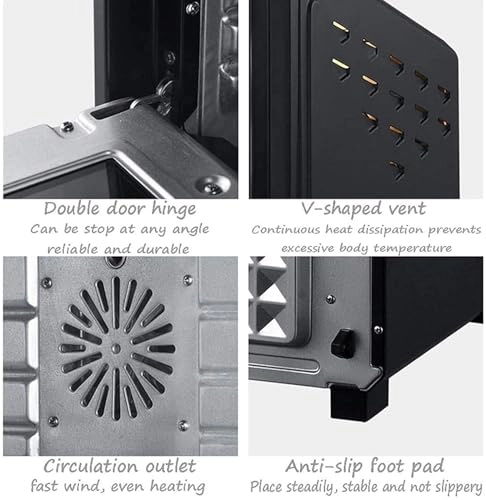 Double door hinge
Can be stop at any angle
reliable and durable

V-shaped vent
Continuous heat dissipation prevents
excessive body temperature

Circulation outlet
fast wind, even heating

Anti-slip foot pad
Place steadily, stable and not slippery