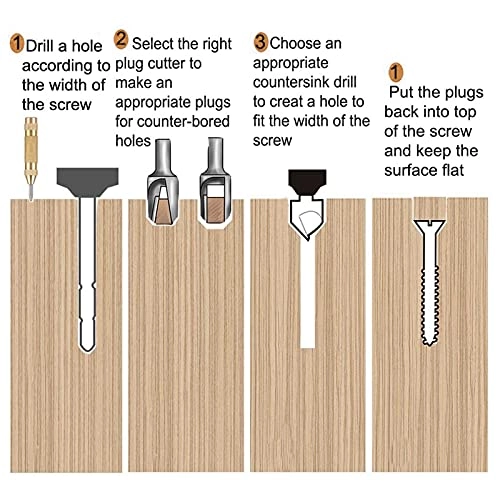 1 Drill a hole according to the width of the screw

2 Select the right plug cutter to make an appropriate plugs for counter-bored holes

3 Choose an appropriate countersink drill to creat a hole to fit the width of the screw

1 Put the plugs back into top of the screw and keep the surface flat