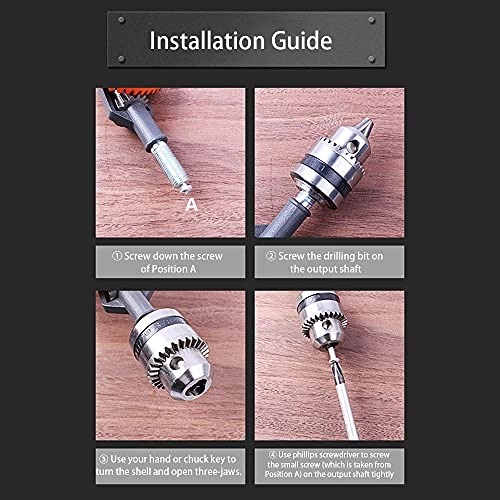 Installation Guide

A

① Screw down the screw of Position A

② Screw the drilling bit on the output shaft

③ Use your hand or chuck key to turn the shell and open three-jaws.

④ Use phillips screwdriver to screw the small screw (which is taken from Position A) on the output shaft tightly