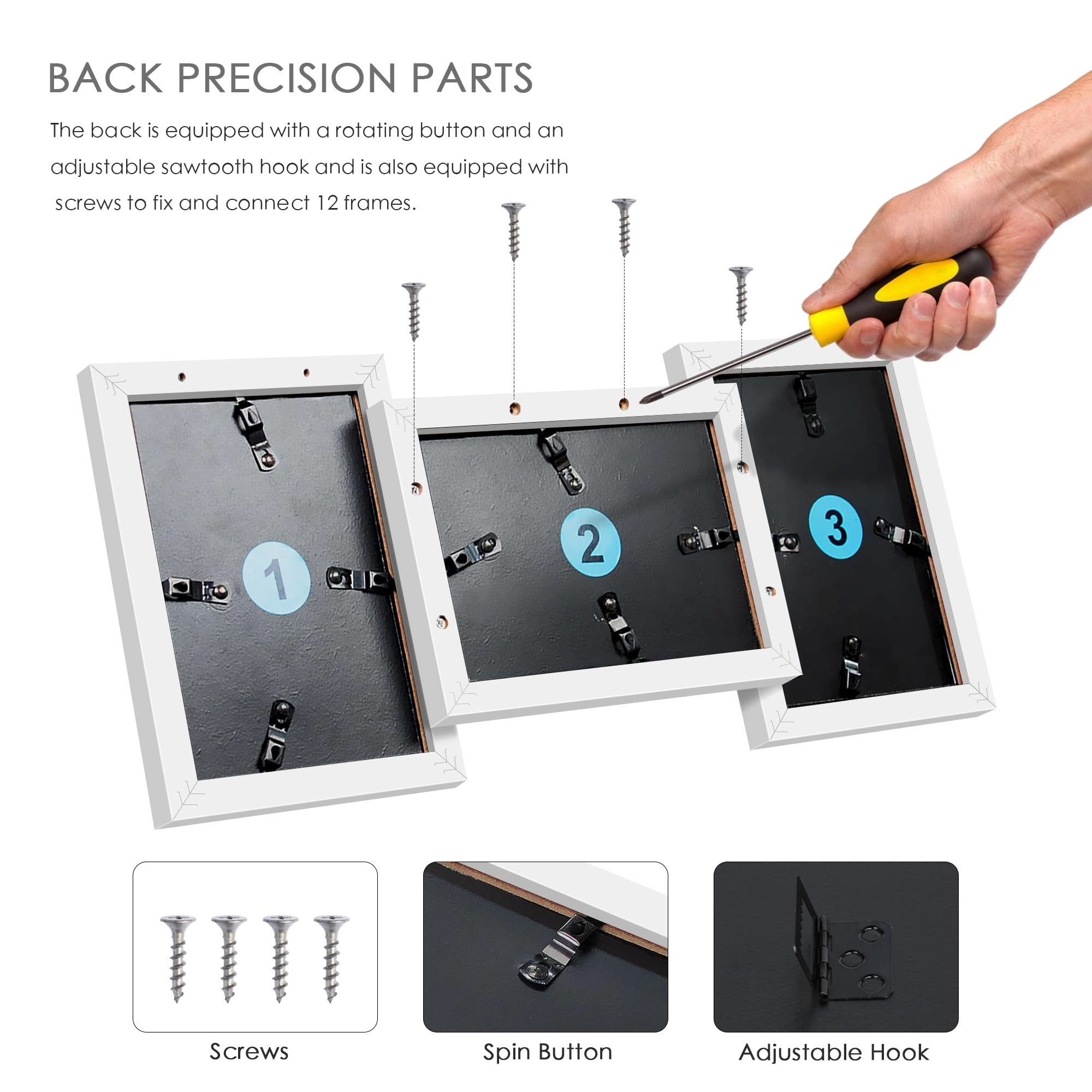 BACK PRECISION PARTS

The back is equipped with a rotating button and an adjustable sawtooth hook and is also equipped with screws to fix and connect 12 frames.

1

2

3

Screws

Spin Button

Adjustable Hook