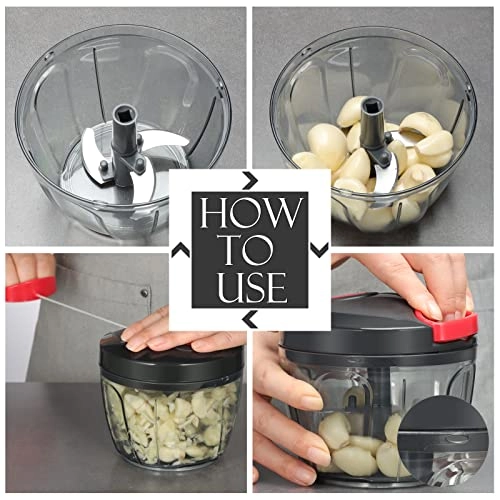 HOW TO USE