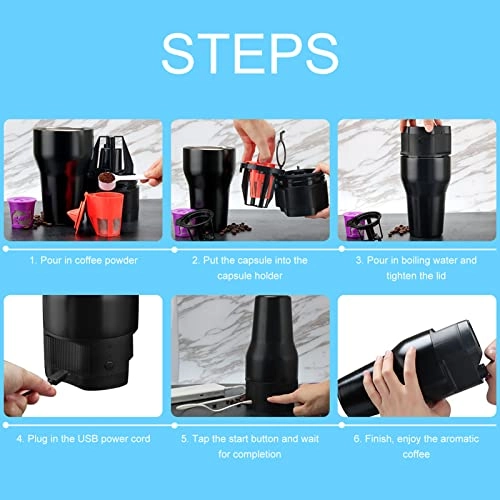 STEPS

1. Pour in coffee powder

2. Put the capsule into the capsule holder

3. Pour in boiling water and tighten the lid

4. Plug in the USB power cord

5. Tap the start button and wait for completion

6. Finish, enjoy the aromatic coffee