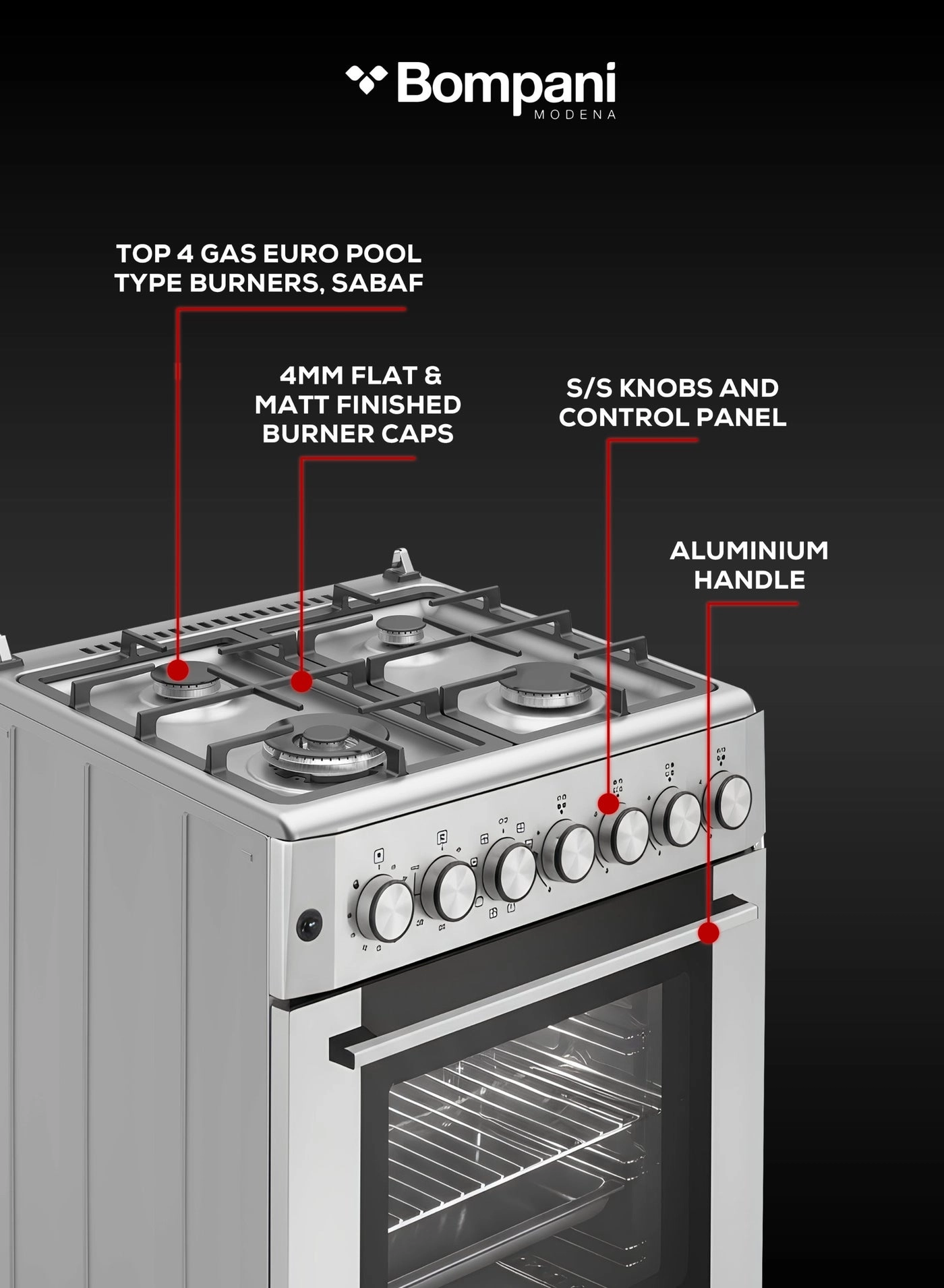 Bompani
MODENA

TOP 4 GAS EURO POOL TYPE BURNERS, SABAF

4MM FLAT & MATT FINISHED BURNER CAPS

S/S KNOBS AND CONTROL PANEL

ALUMINIUM HANDLE