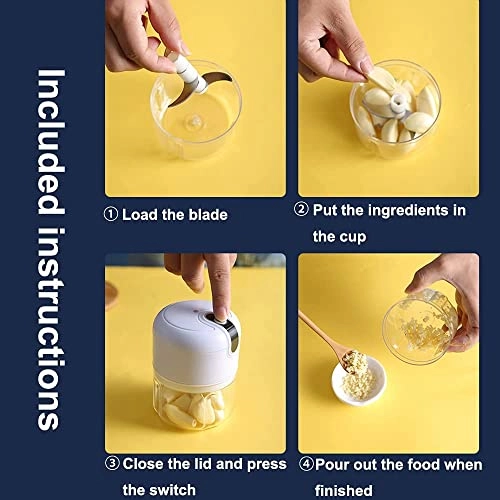 Included instructions

① Load the blade

② Put the ingredients in the cup

③ Close the lid and press the switch

④ Pour out the food when finished