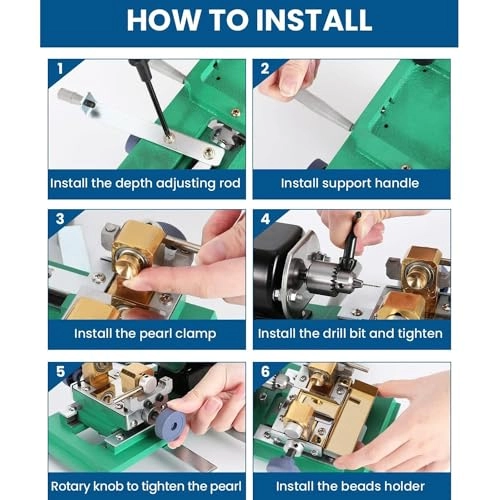 HOW TO INSTALL

1
Install the depth adjusting rod

2
Install support handle

3
Install the pearl clamp

4
Install the drill bit and tighten

5
Rotary knob to tighten the pearl

6
Install the beads holder