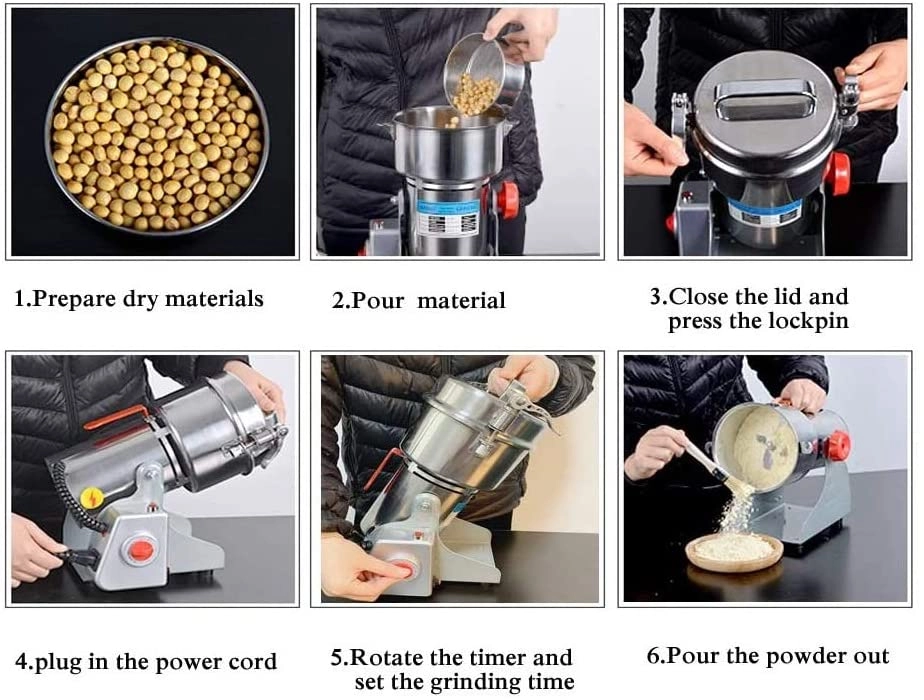 1.Prepare dry materials

2.Pour material

3.Close the lid and press the lockpin

4.plug in the power cord

5.Rotate the timer and set the grinding time

6.Pour the powder out