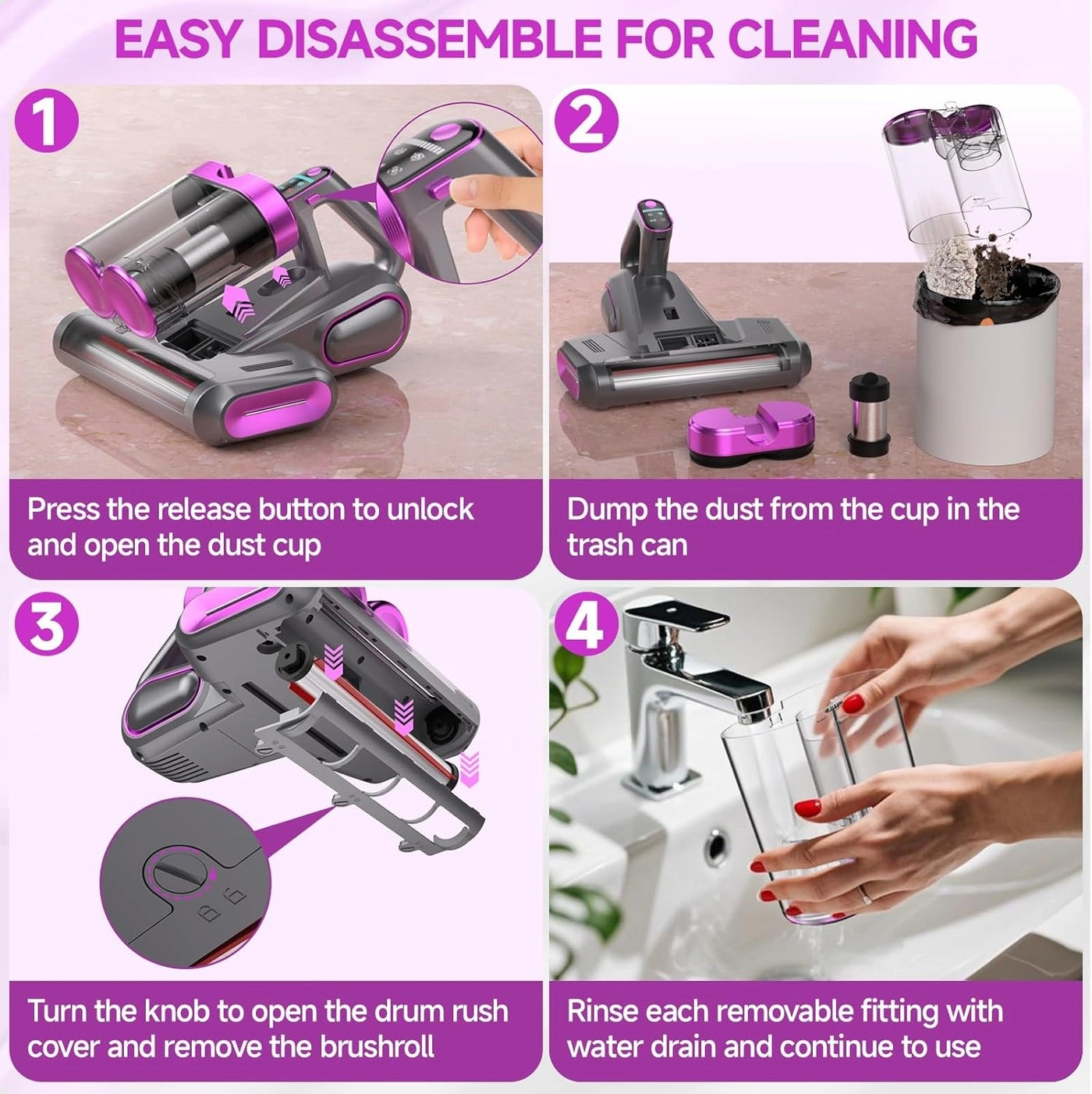 EASY DISASSEMBLE FOR CLEANING

1

Press the release button to unlock and open the dust cup

2

Dump the dust from the cup in the trash can

3

Turn the knob to open the drum rush cover and remove the brushroll

4

Rinse each removable fitting with water drain and continue to use