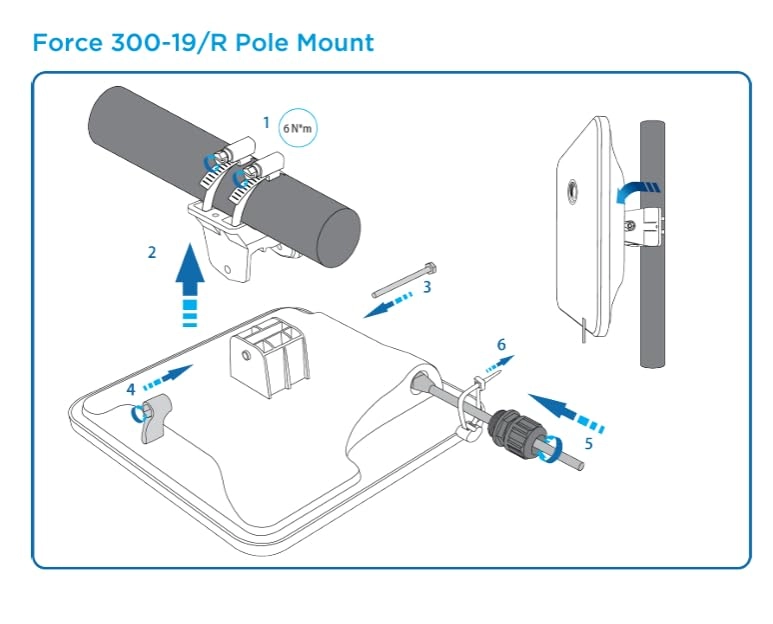 Force 300-19/R Pole Mount

1 6 N*m

2

3

4

6

5