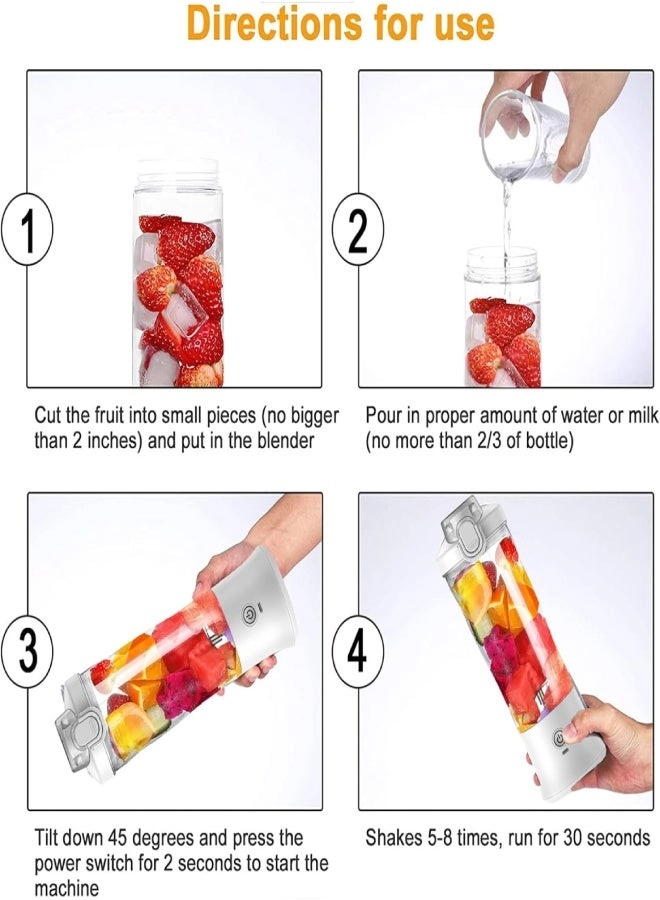 Directions for use

1

Cut the fruit into small pieces (no bigger than 2 inches) and put in the blender

2

Pour in proper amount of water or milk (no more than 2/3 of bottle)

3

Tilt down 45 degrees and press the power switch for 2 seconds to start the machine

4

Shakes 5-8 times, run for 30 seconds