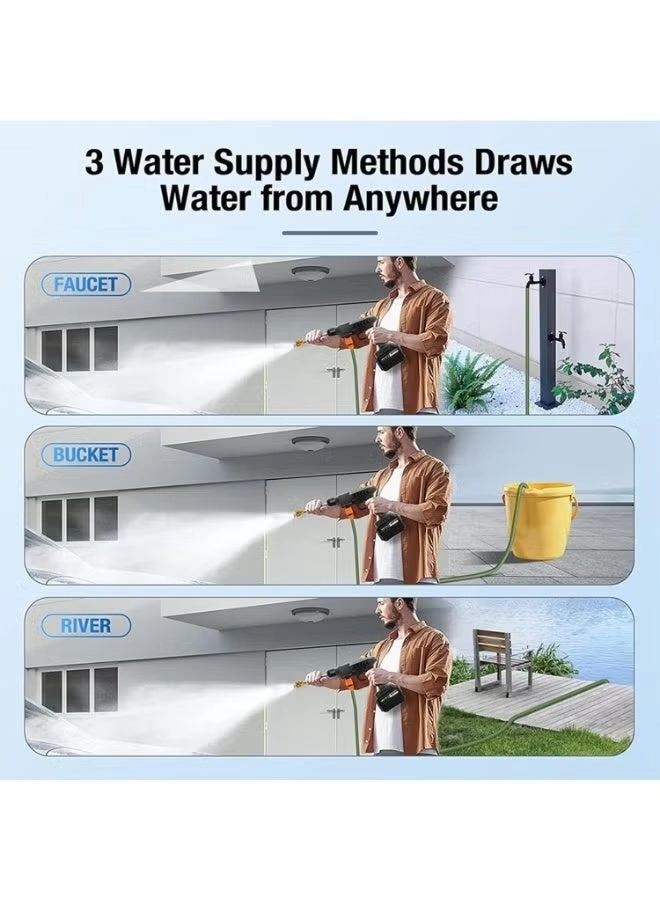 3 Water Supply Methods Draws Water from Anywhere

FAUCET

BUCKET

RIVER