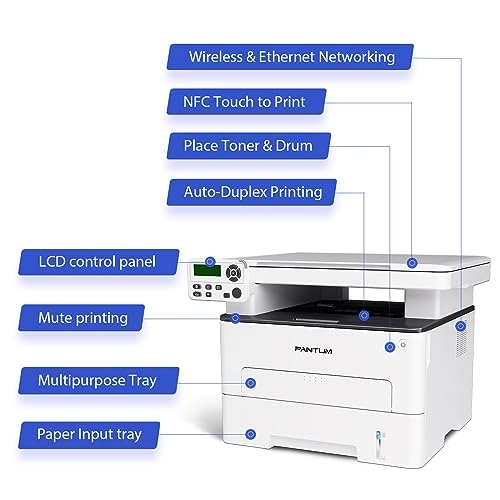 Wireless & Ethernet Networking

NFC Touch to Print

Place Toner & Drum

Auto-Duplex Printing

LCD control panel

Mute printing

Multipurpose Tray

Paper Input tray

PANTUM