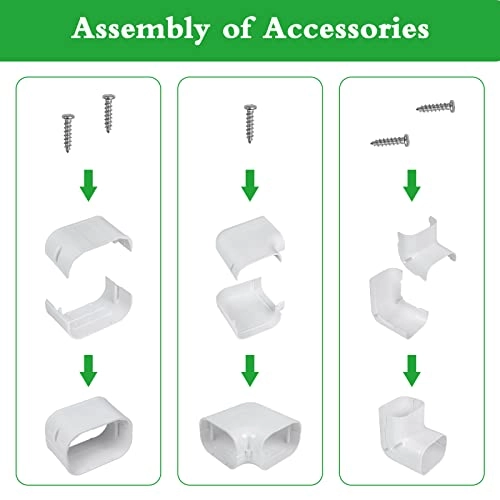 Assembly of Accessories