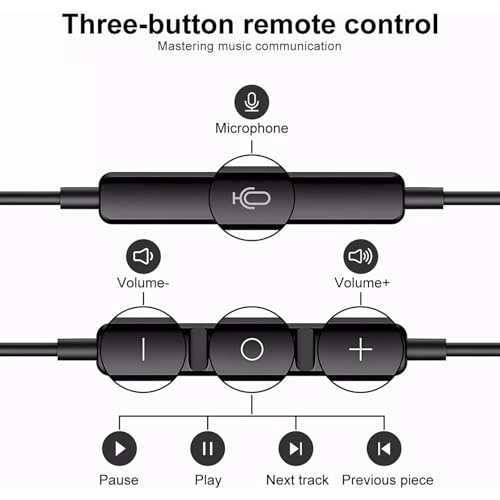 Three-button remote control
Mastering music communication

Microphone

Volume-

Volume+

Pause

Play

Next track

Previous piece