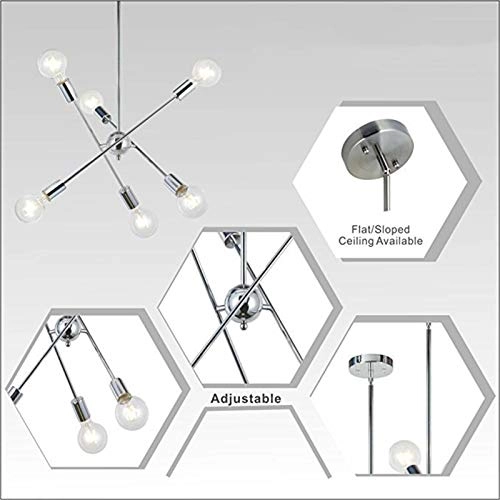 Flat/Sloped
Ceiling Available

Adjustable