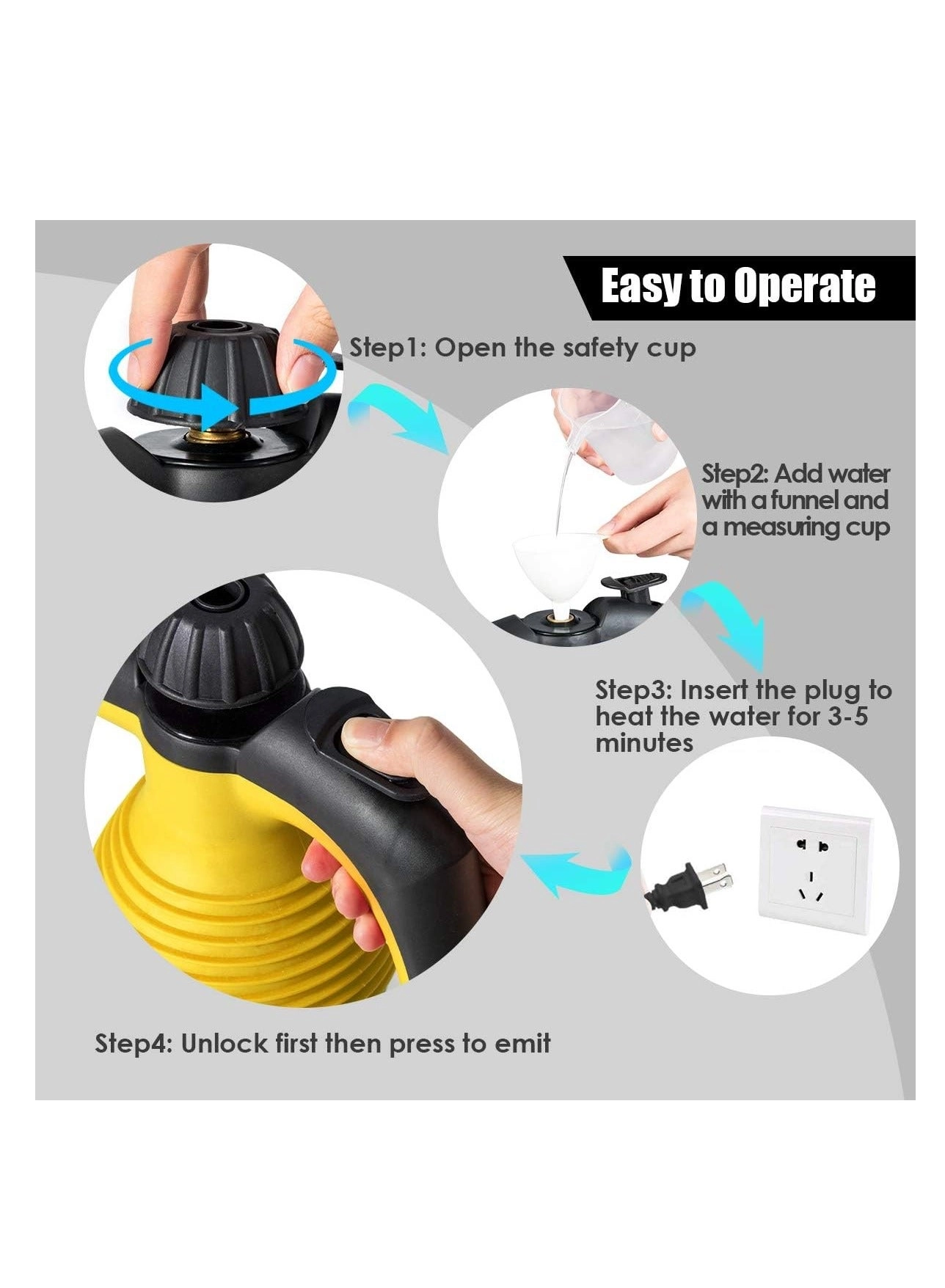 Easy to Operate

Step1: Open the safety cup

Step2: Add water with a funnel and a measuring cup

Step3: Insert the plug to heat the water for 3-5 minutes

Step4: Unlock first then press to emit