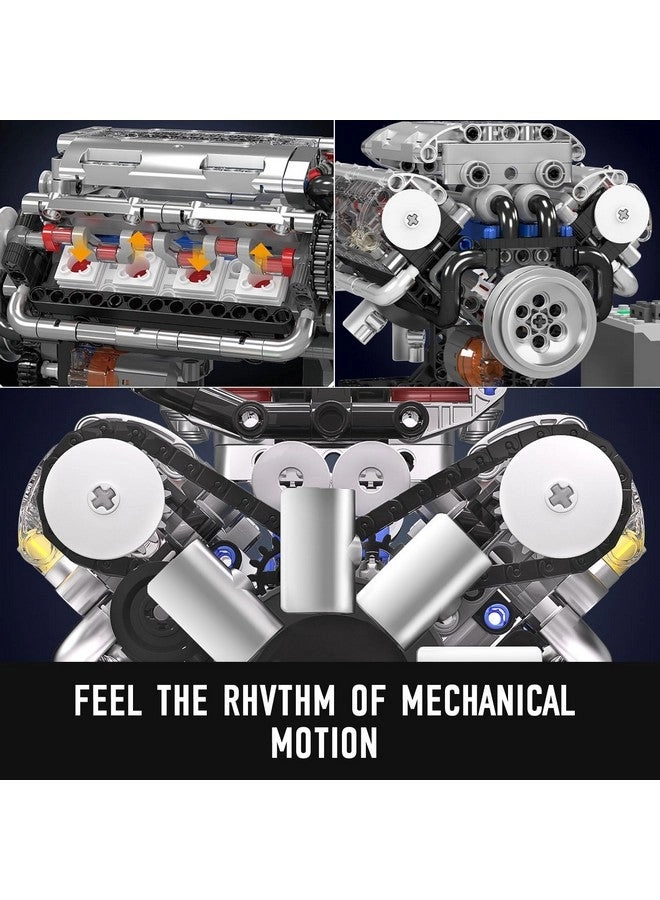 FEEL THE RHVTHM OF MECHANICAL MOTION