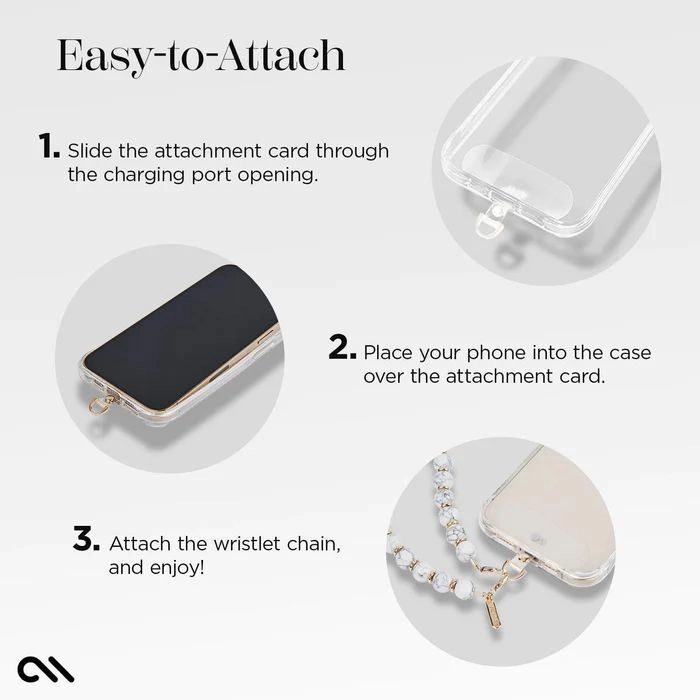 Easy-to-Attach

1. Slide the attachment card through the charging port opening.

2. Place your phone into the case over the attachment card.

3. Attach the wristlet chain, and enjoy!