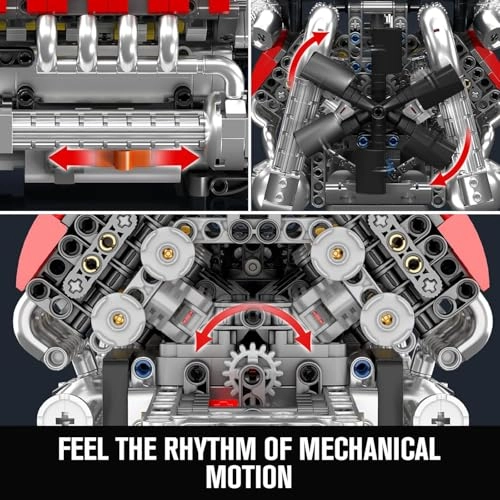 FEEL THE RHYTHM OF MECHANICAL MOTION