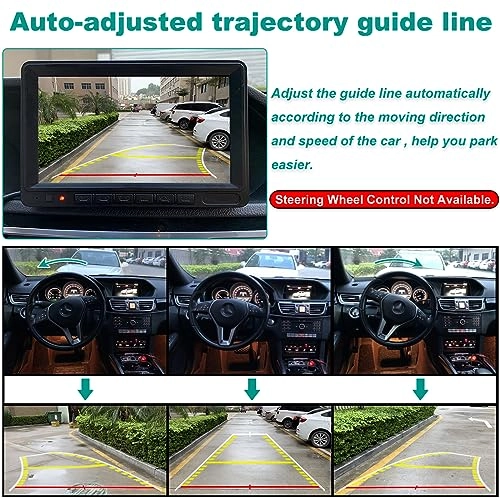 Auto-adjusted trajectory guide line

Adjust the guide line automatically according to the moving direction and speed of the car , help you park easier.

Steering Wheel Control Not Available.