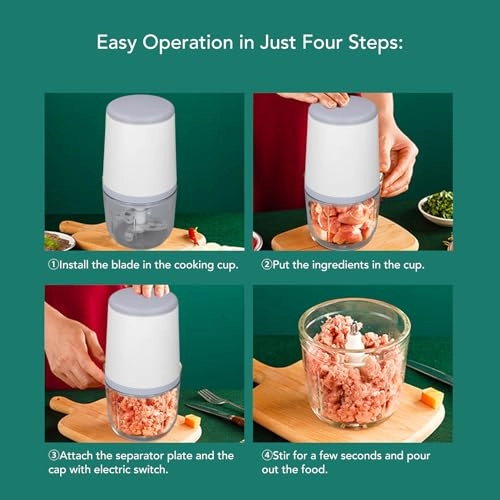 Easy Operation in Just Four Steps:

①Install the blade in the cooking cup.

②Put the ingredients in the cup.

③Attach the separator plate and the cap with electric switch.

④Stir for a few seconds and pour out the food.