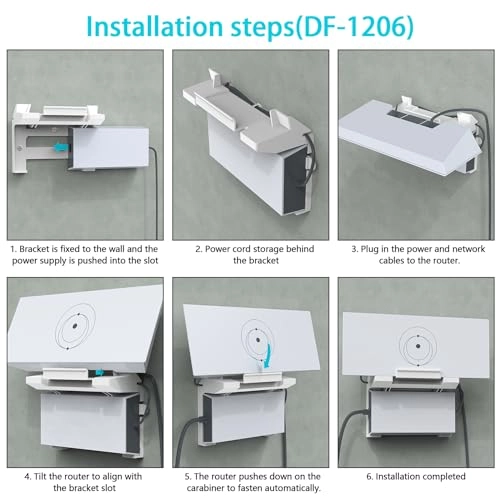 Installation steps(DF-1206)

1. Bracket is fixed to the wall and the power supply is pushed into the slot

2. Power cord storage behind the bracket

3. Plug in the power and network cables to the router.

4. Tilt the router to align with the bracket slot

5. The router pushes down on the carabiner to fasten automatically.

6. Installation completed