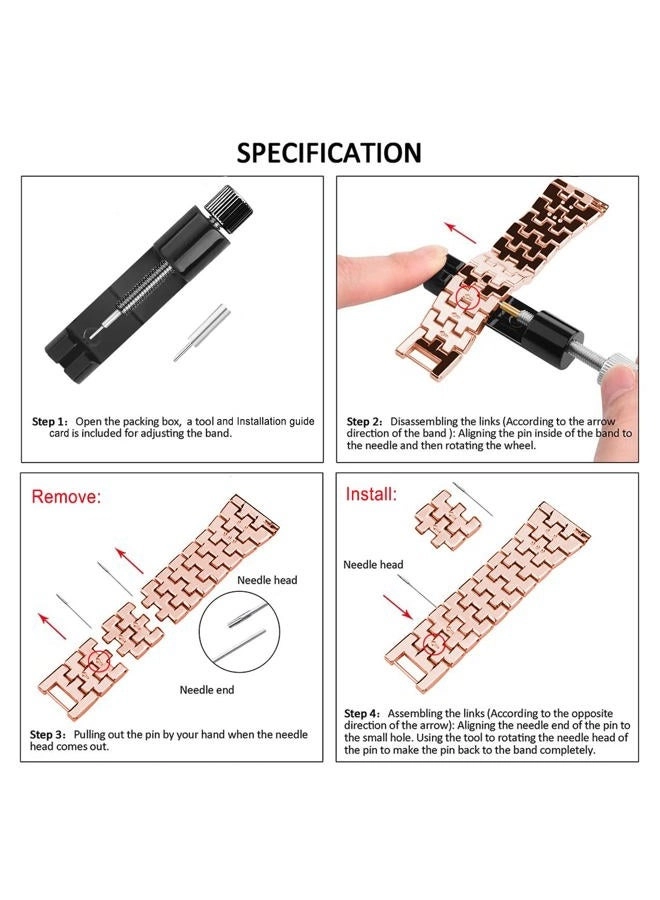 SPECIFICATION

Step 1: Open the packing box, a tool and Installation guide card is included for adjusting the band.

Step 2: Disassembling the links (According to the arrow direction of the band ): Aligning the pin inside of the band to the needle and then rotating the wheel.

Remove:

Needle head

Needle end

Step 3: Pulling out the pin by your hand when the needle head comes out.

Install:

Needle head

Step 4: Assembling the links (According to the opposite direction of the arrow): Aligning the needle end of the pin to the small hole. Using the tool to rotating the needle head of the pin to make the pin back to the band completely.