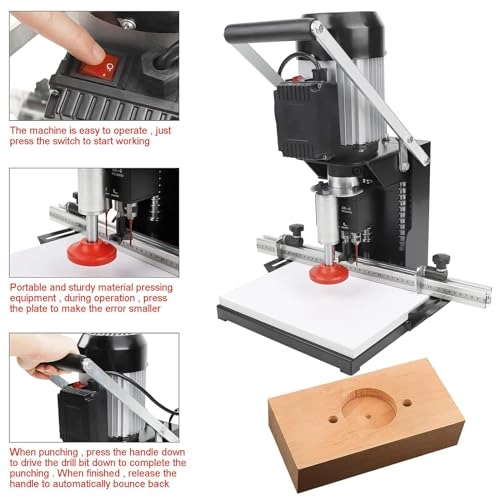 The machine is easy to operate , just press the switch to start working

Portable and sturdy material pressing equipment , during operation , press the plate to make the error smaller

When punching , press the handle down to drive the drill bit down to complete the punching . When finished , release the handle to automatically bounce back