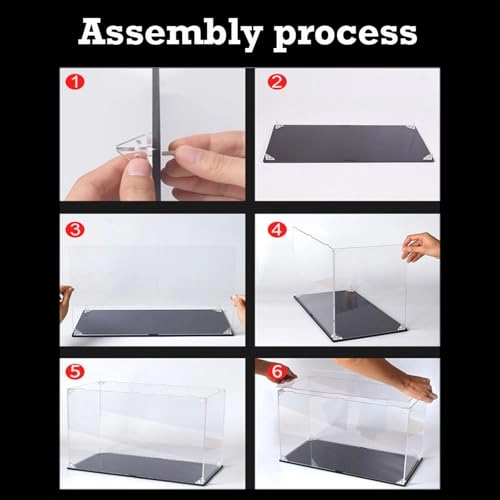 Assembly process

1

2

3

4

5

6